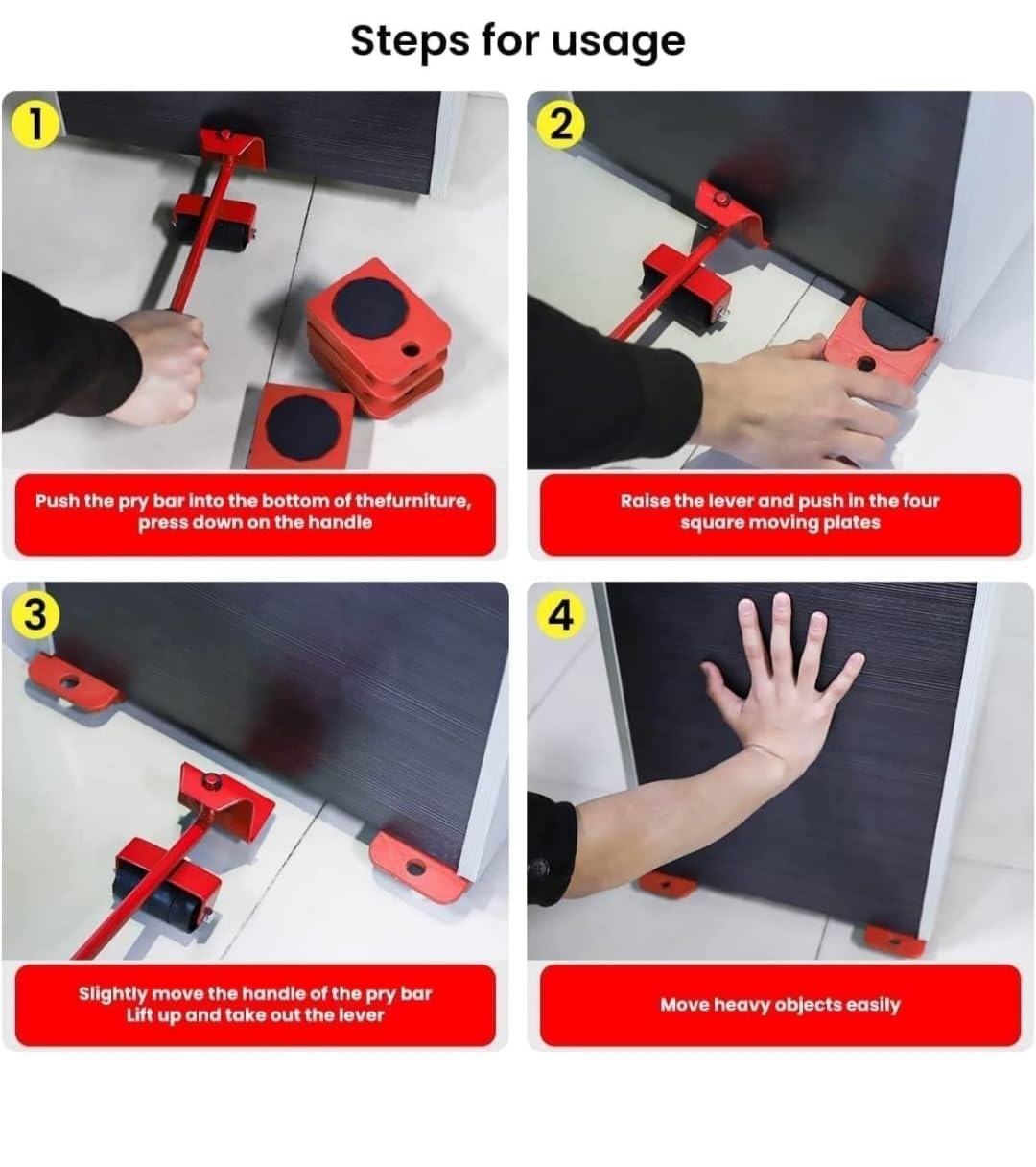 Steps for usage

1

Push the pry bar into the bottom of thefurniture, press down on the handle

2

Raise the lever and push in the four square moving plates

3

Slightly move the handle of the pry bar Lift up and take out the lever

4

Move heavy objects easily