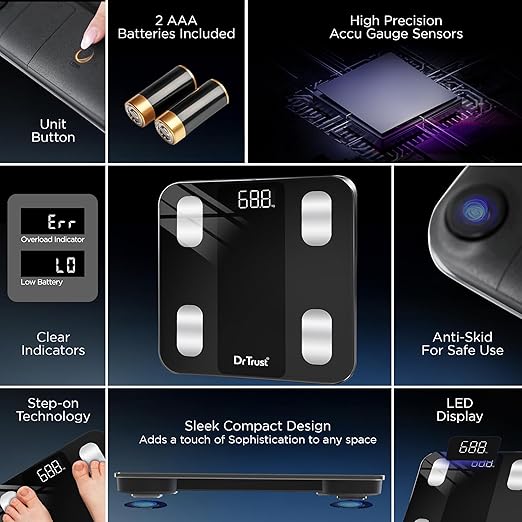 Unit Button

2 AAA Batteries Included

High Precision Accu Gauge Sensors

Err
Overload Indicator

LO
Low Battery

Clear Indicators

68.8

Dr Trust

Anti-Skid For Safe Use

Step-on Technology

68.8

Sleek Compact Design
Adds a touch of Sophistication to any space

LED Display

68.8