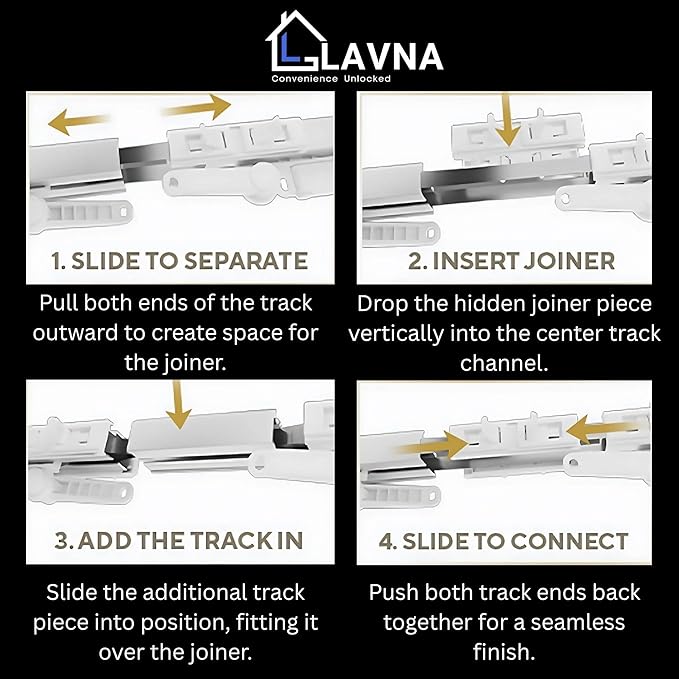 LAVNA
Convenience Unlocked

1. SLIDE TO SEPARATE

Pull both ends of the track outward to create space for the joiner.

2. INSERT JOINER

Drop the hidden joiner piece vertically into the center track channel.

3. ADD THE TRACK IN

Slide the additional track piece into position, fitting it over the joiner.

4. SLIDE TO CONNECT

Push both track ends back together for a seamless finish.