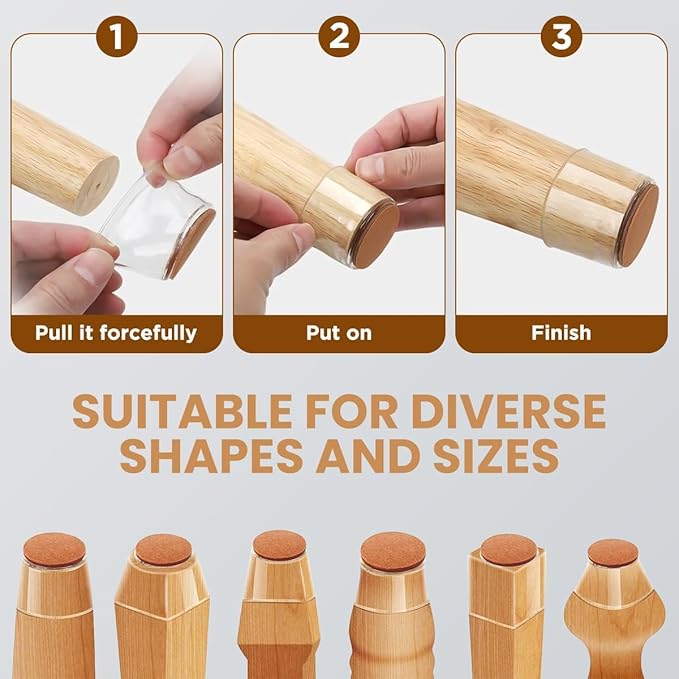 1

Pull it forcefully

2

Put on

3

Finish

SUITABLE FOR DIVERSE SHAPES AND SIZES