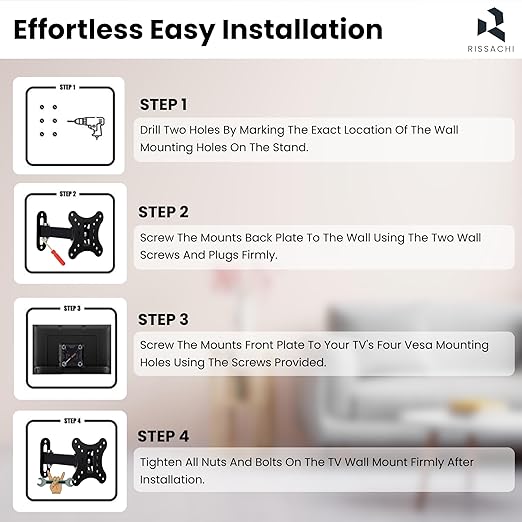 Effortless Easy Installation

RISSACHI

STEP 1

STEP 1

Drill Two Holes By Marking The Exact Location Of The Wall Mounting Holes On The Stand.

STEP 2

STEP 2

Screw The Mounts Back Plate To The Wall Using The Two Wall Screws And Plugs Firmly.

STEP 3

STEP 3

Screw The Mounts Front Plate To Your TV's Four Vesa Mounting Holes Using The Screws Provided.

STEP 4

STEP 4

Tighten All Nuts And Bolts On The TV Wall Mount Firmly After Installation.