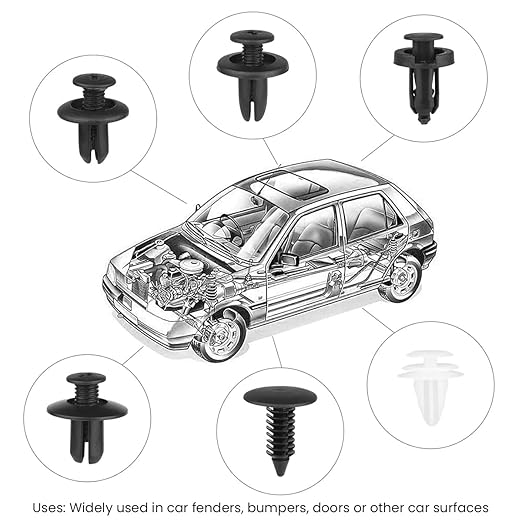 Uses: Widely used in car fenders, bumpers, doors or other car surfaces