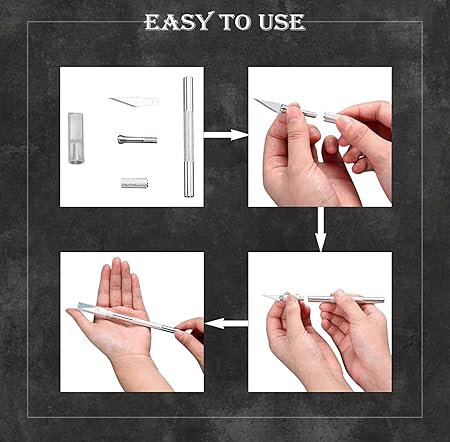 EASY TO USE